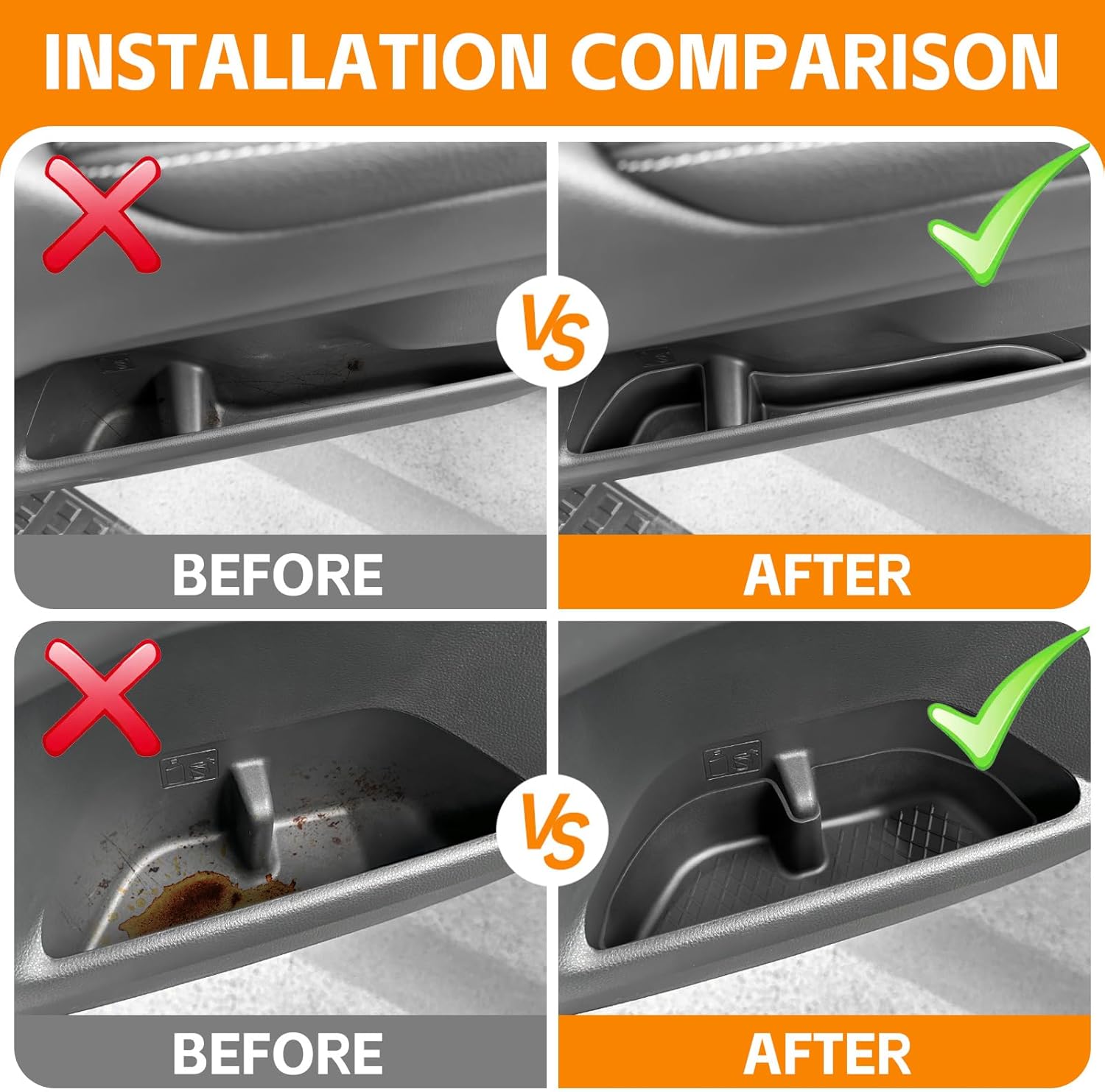 INSTALLATION COMPARISON

VS

BEFORE

AFTER

VS

BEFORE

AFTER