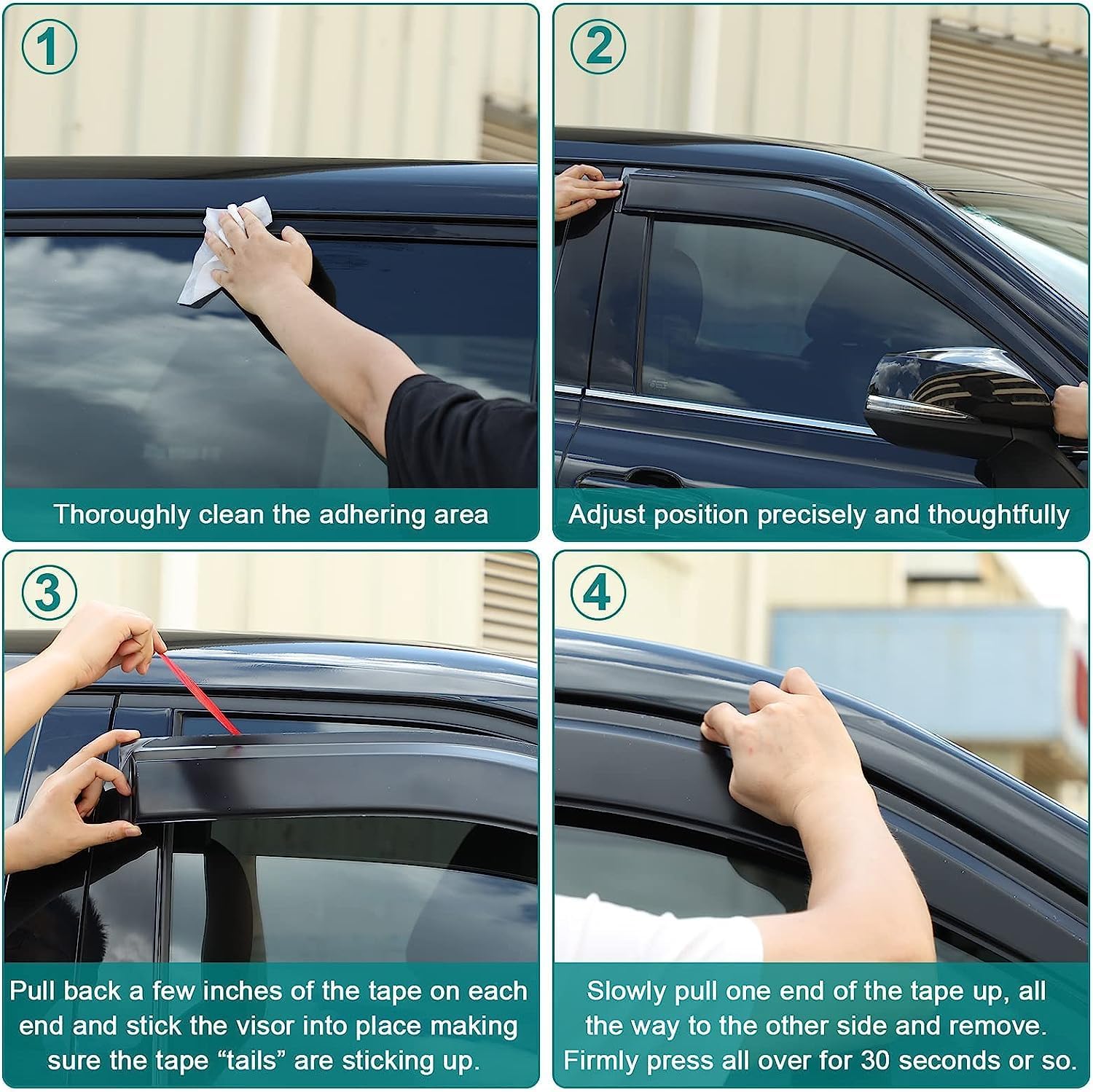 ①

Thoroughly clean the adhering area

②

Adjust position precisely and thoughtfully

③

Pull back a few inches of the tape on each end and stick the visor into place making sure the tape “tails” are sticking up.

④

Slowly pull one end of the tape up, all the way to the other side and remove. Firmly press all over for 30 seconds or so.